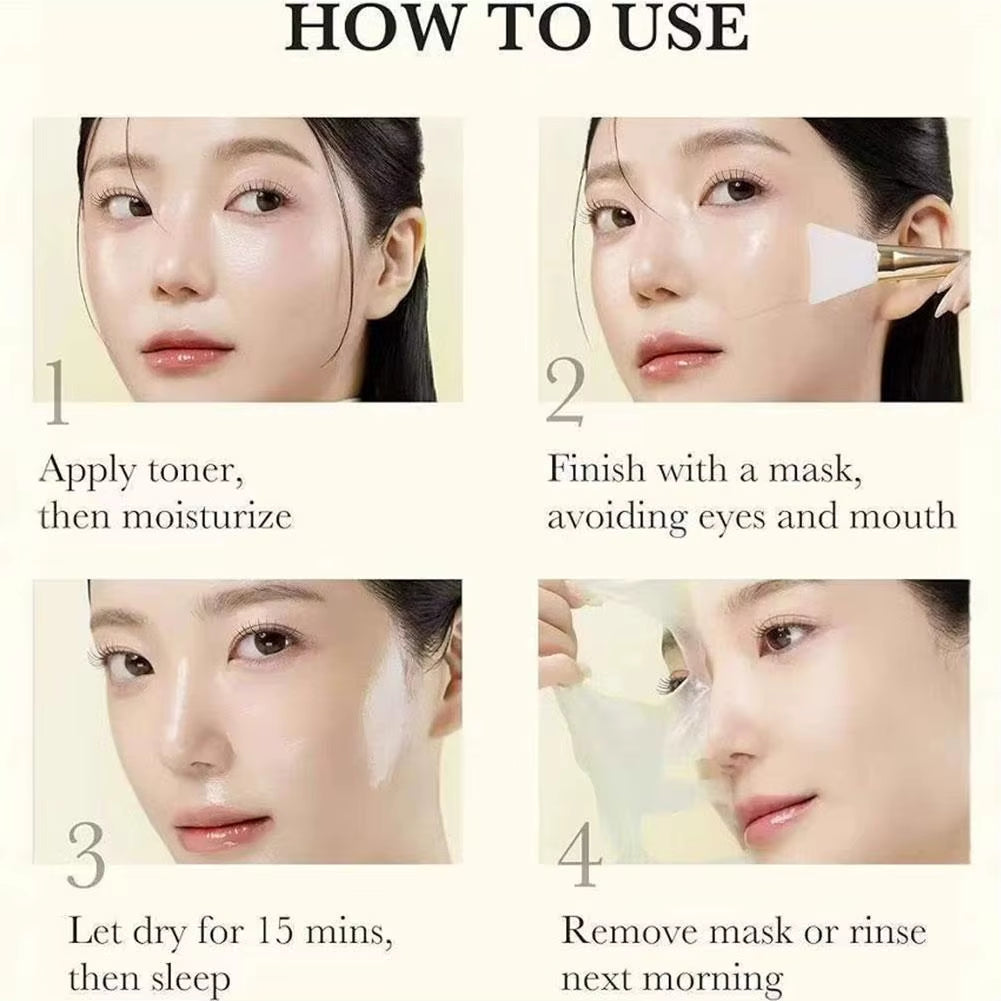 HOW TO USE

1

Apply toner, then moisturize

2

Finish with a mask, avoiding eyes and mouth

3

Let dry for 15 mins, then sleep

4

Remove mask or rinse next morning